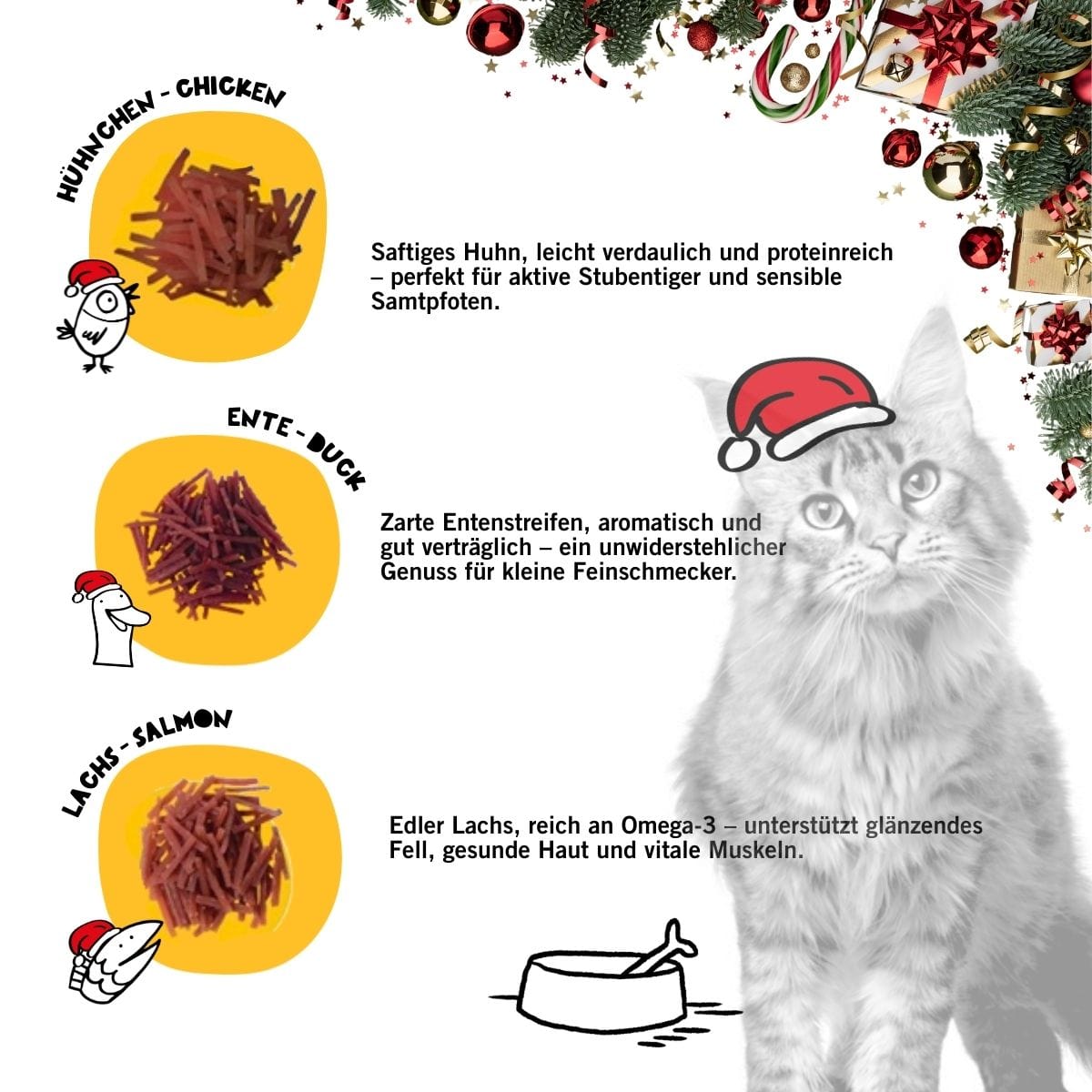 HÜHNCHEN - CHICKEN

Saftiges Huhn, leicht verdaulich und proteinreich – perfekt für aktive Stubentiger und sensible Samtpfoten.

ENTE - DUCK

Zarte Entenstreifen, aromatisch und gut verträglich – ein unwiderstehlicher Genuss für kleine Feinschmecker.

LACHS - SALMON

Edler Lachs, reich an Omega-3 – unterstützt glänzendes Fell, gesunde Haut und vitale Muskeln.