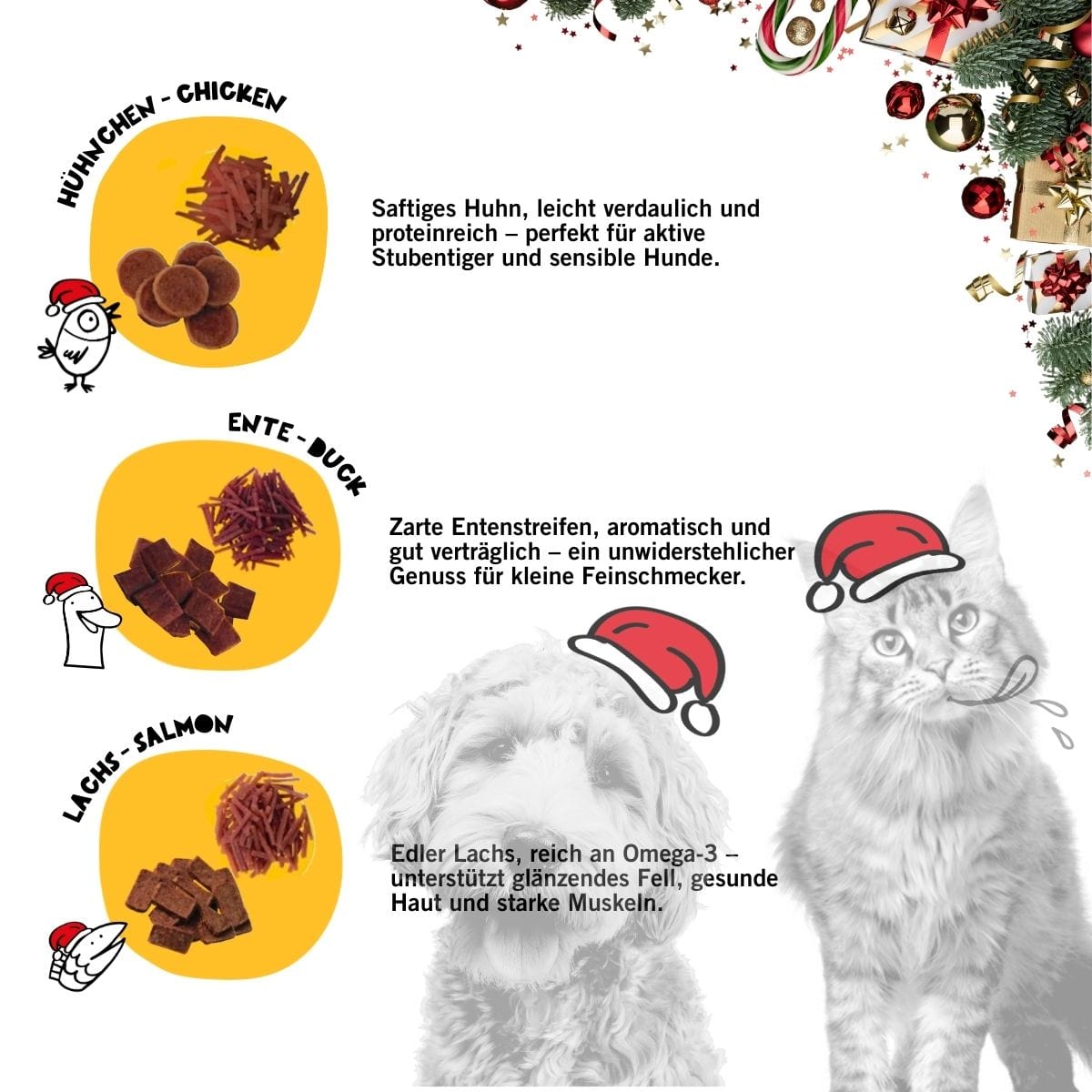 HÜHNCHEN - CHICKEN

Saftiges Huhn, leicht verdaulich und proteinreich – perfekt für aktive Stubentiger und sensible Hunde.

ENTE - DUCK

Zarte Entenstreifen, aromatisch und gut verträglich – ein unwiderstehlicher Genuss für kleine Feinschmecker.

LACHS - SALMON

Edler Lachs, reich an Omega-3 – unterstützt glänzendes Fell, gesunde Haut und starke Muskeln.